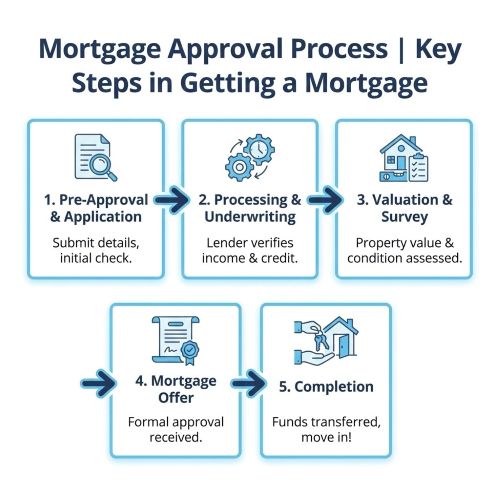 Mortgage Approval Process | Key Steps in Getting a Mortgage

1. Pre-Approval & Application

Submit details, initial check.

2. Processing & Underwriting

Lender verifies income & credit.

3. Valuation & Survey

Property value & condition assessed.

4. Mortgage Offer

Formal approval received.

5. Completion

Funds transferred, move in!